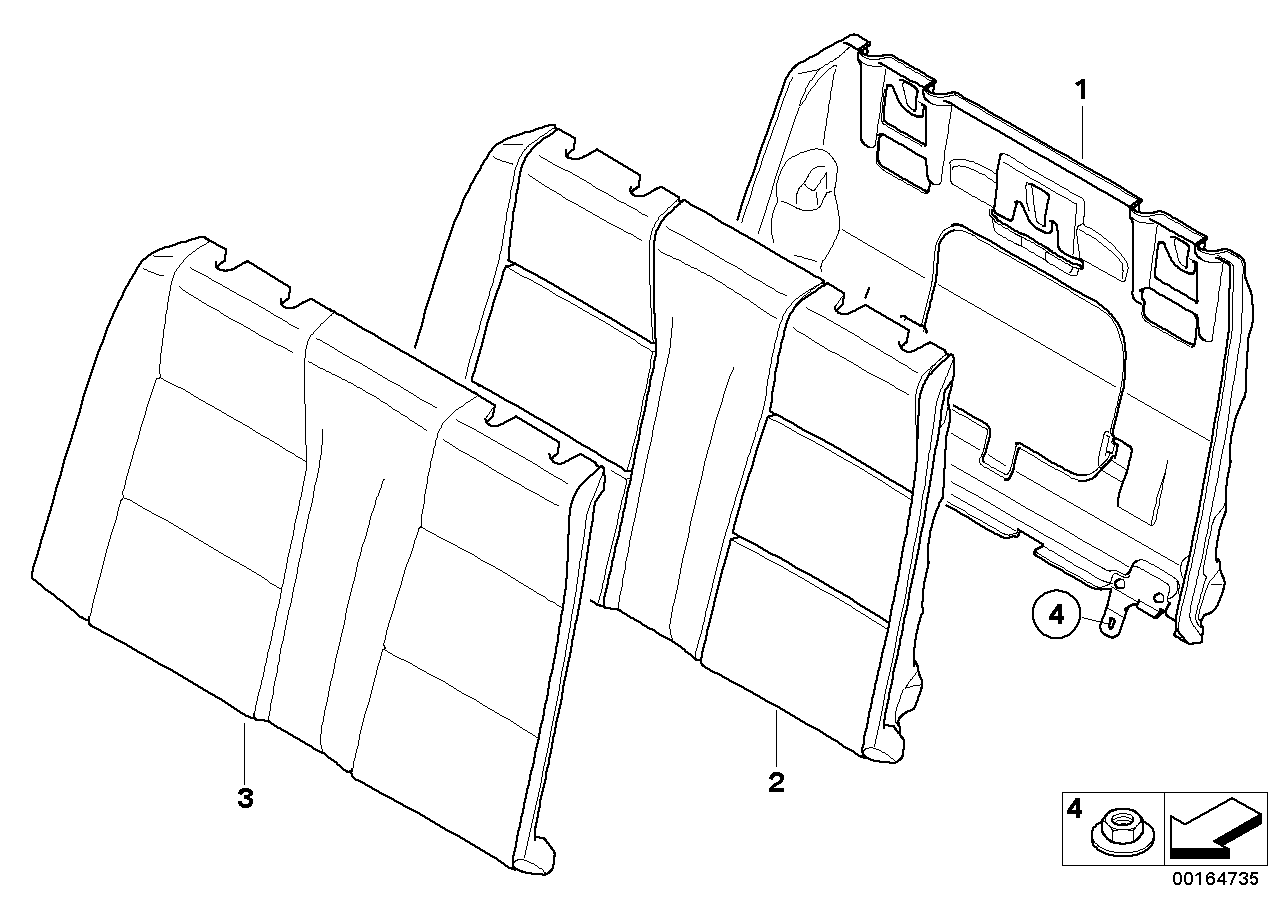 1
4
3
2
4
00164735