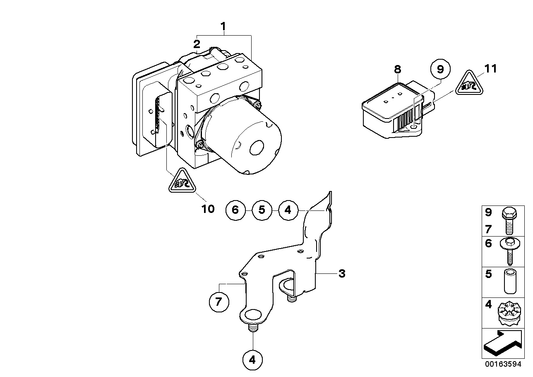 1
2
8
9
11
10
6
5
4
3
7
4
9
7
6
5
4
00163594