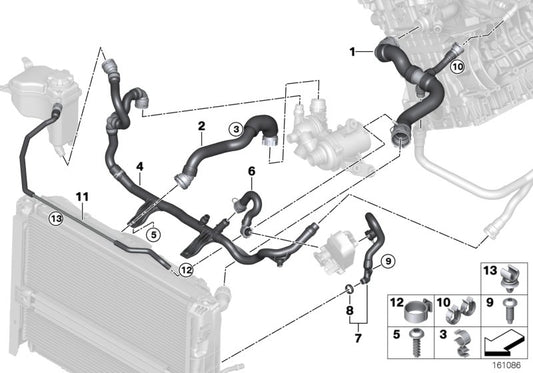 1
10
2
3
4
6
11
13
5
12
9
8
7
13
12
10
9
5
3
161086