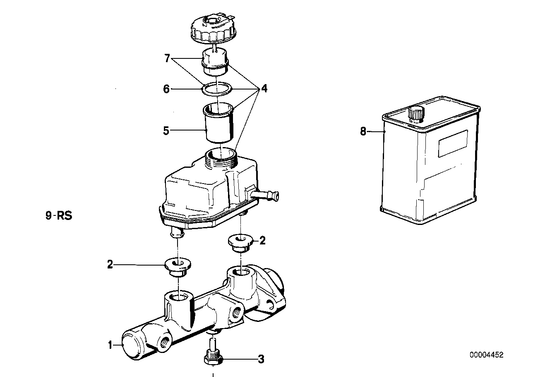 7
6
4
5
8
9-RS
2
2
1
3
00004452