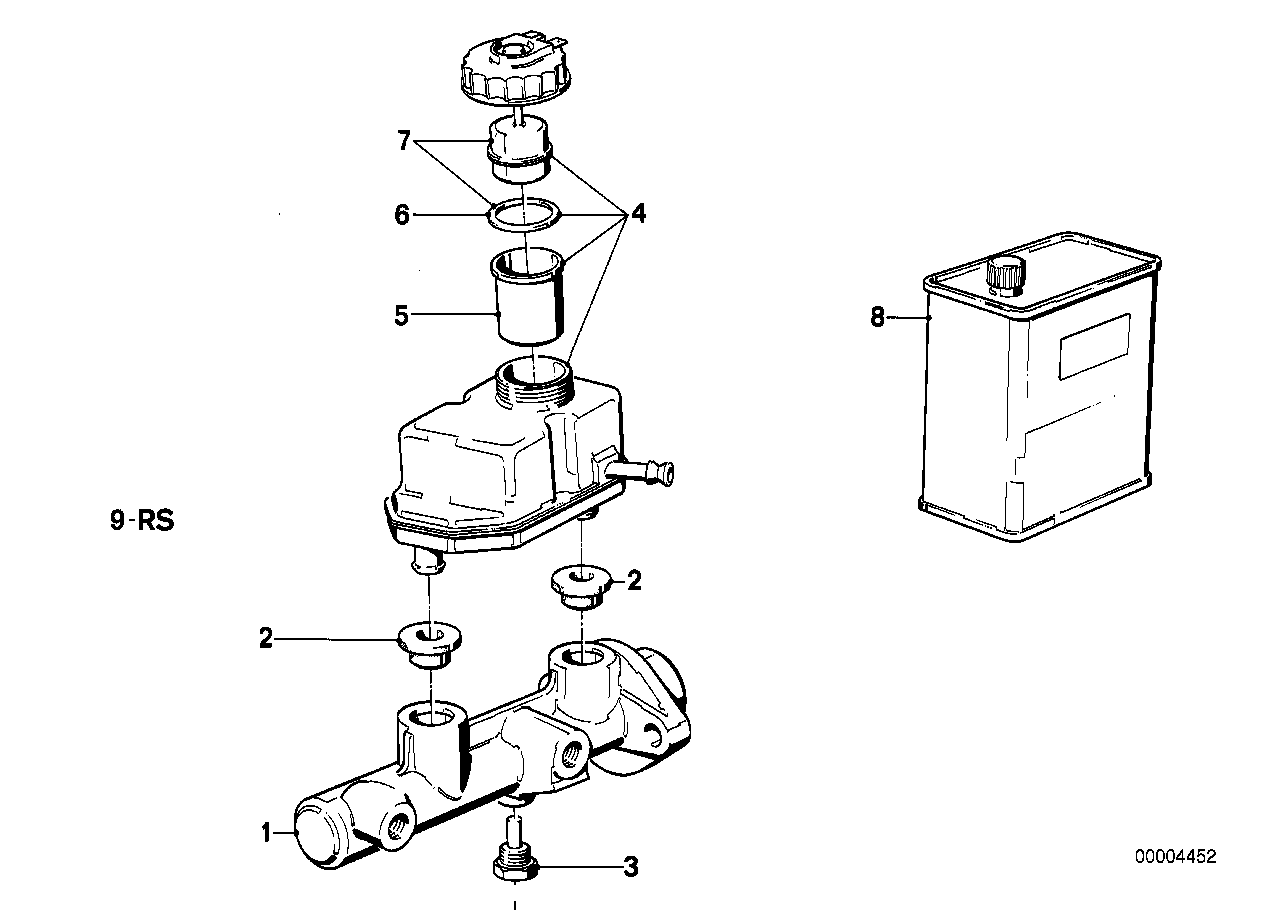 7
6
4
5
8
9-RS
2
2
1
3
00004452