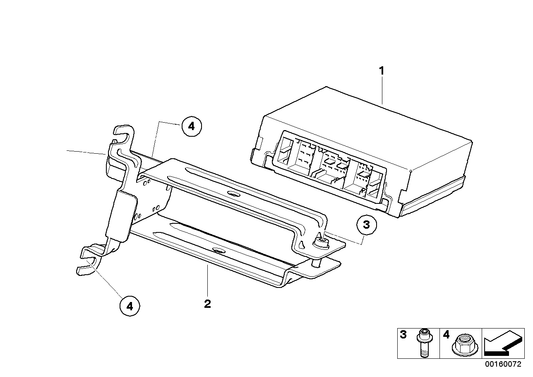 1
4
3
4
2
3
4
00160072