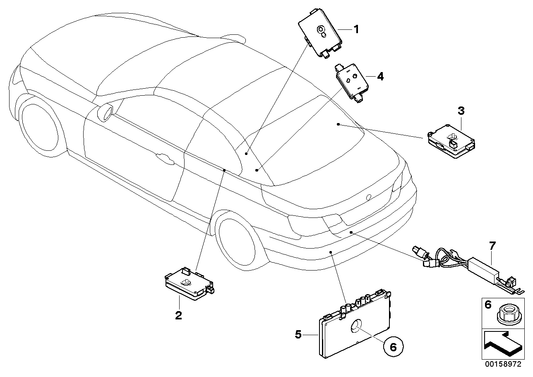 1
4
3
7
2
5
6
6
00158972