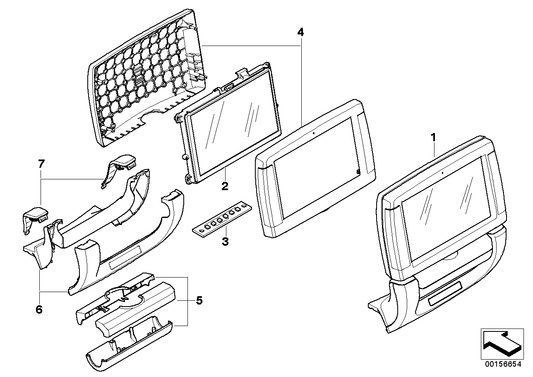 4
1
7
2
3
6
5
00156654