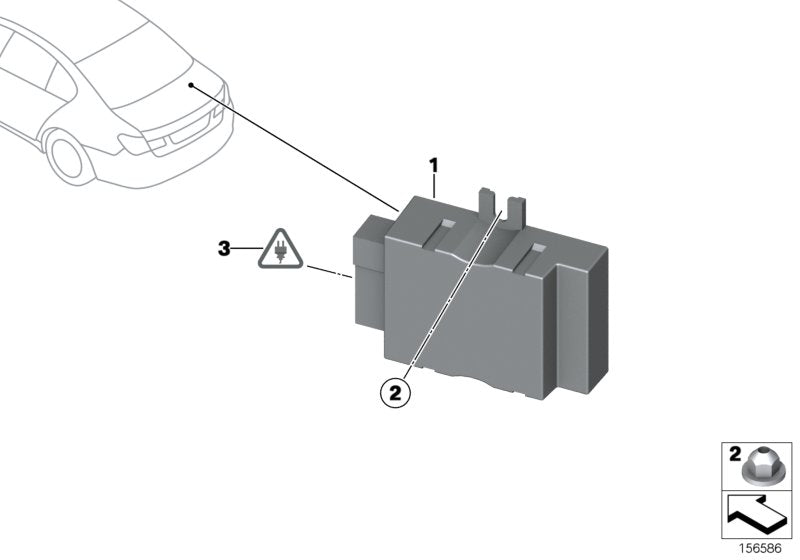 1
3
2
2
156586