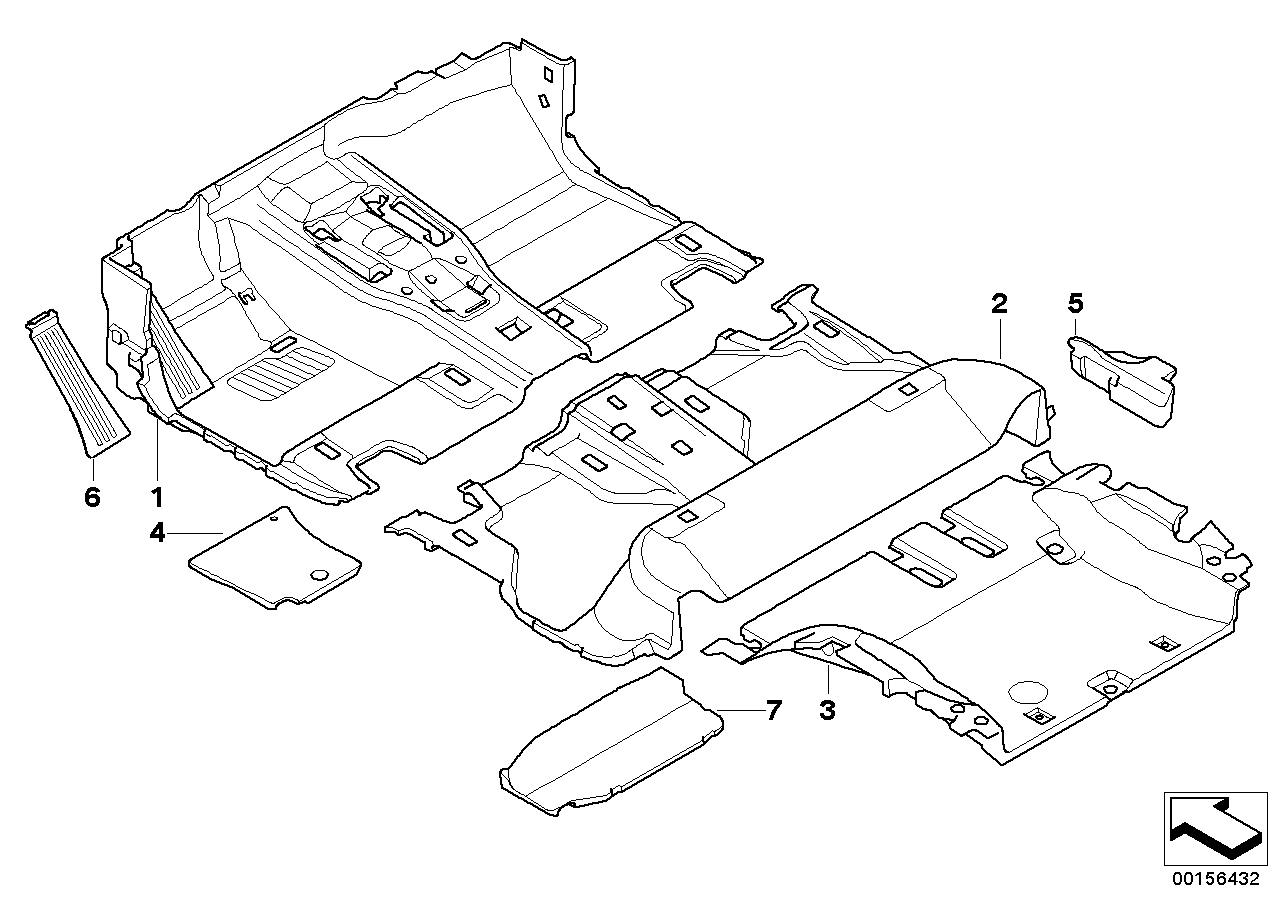 2
5
6
1
4
7
3
00156432