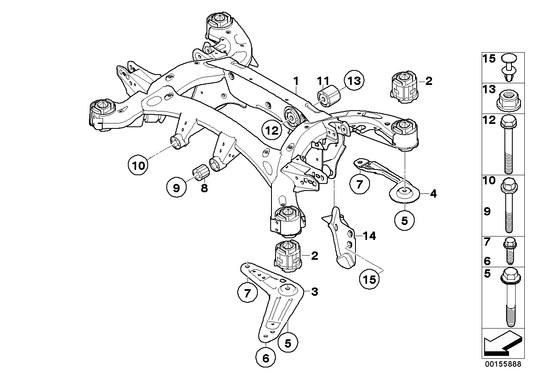 1
11
13
2
12
10
9
8
7
4
5
14
2
15
7
3
5
6
15
13
12
10
9
7
6
5
00155888