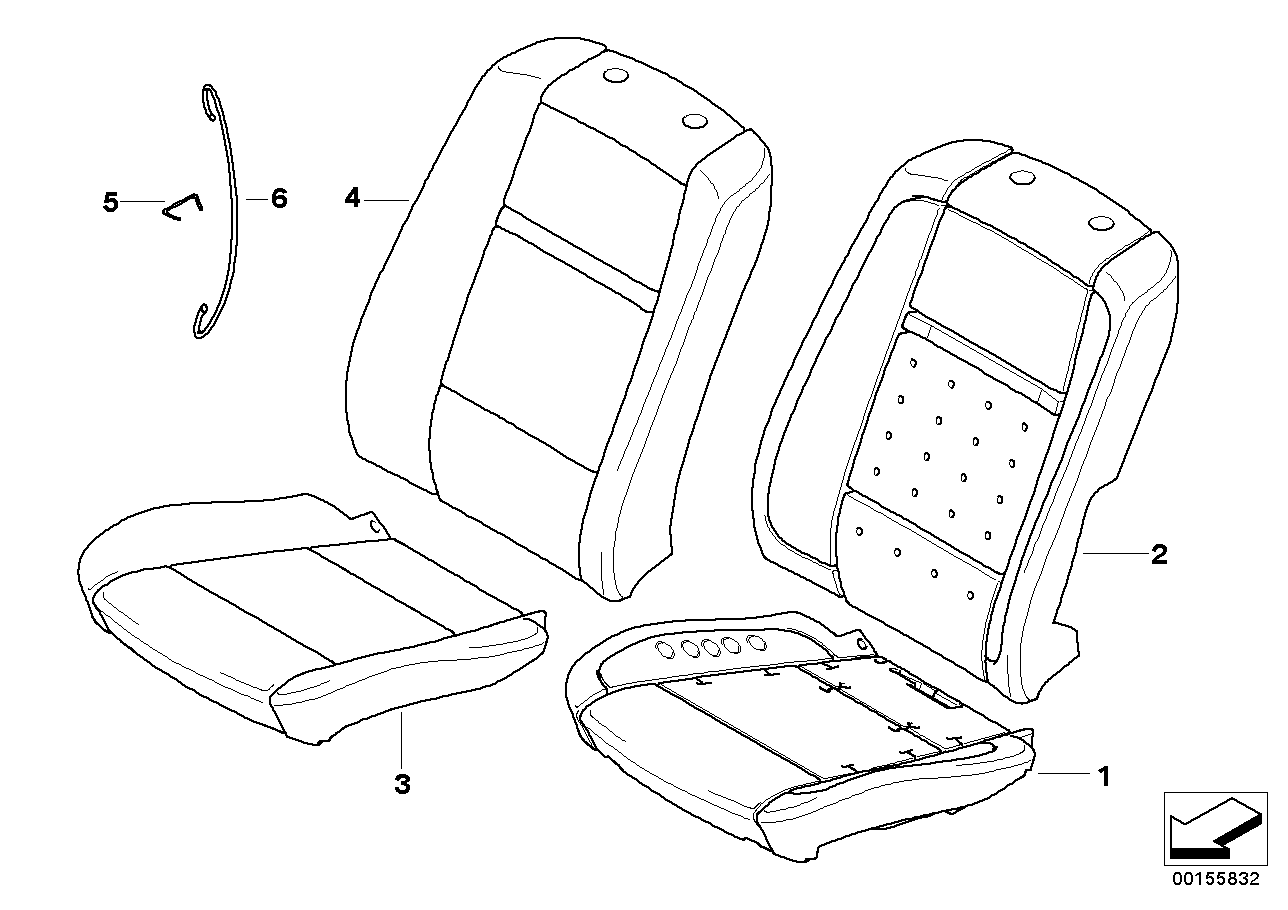 5
6
4
2
3
1
00155832