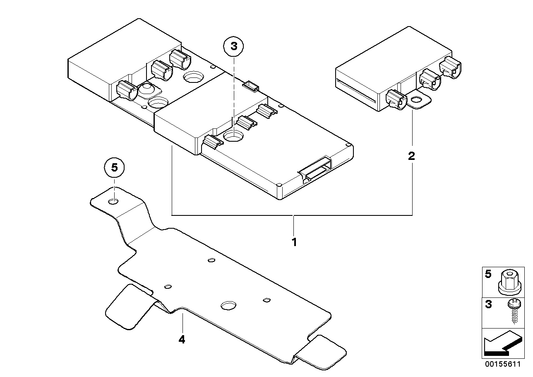 3
2
5
1
4
5
3
00155611