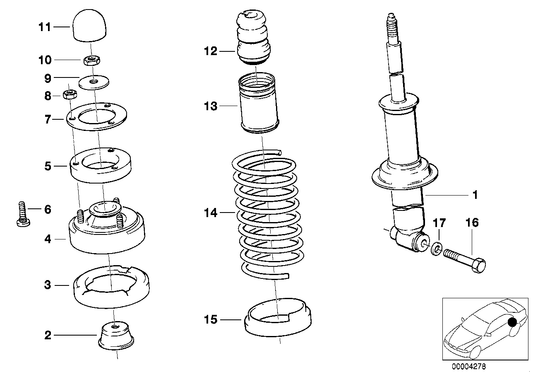 11
10
9
8
7
5
6
4
3
2
12
13
14
15
1
17
16
00004278