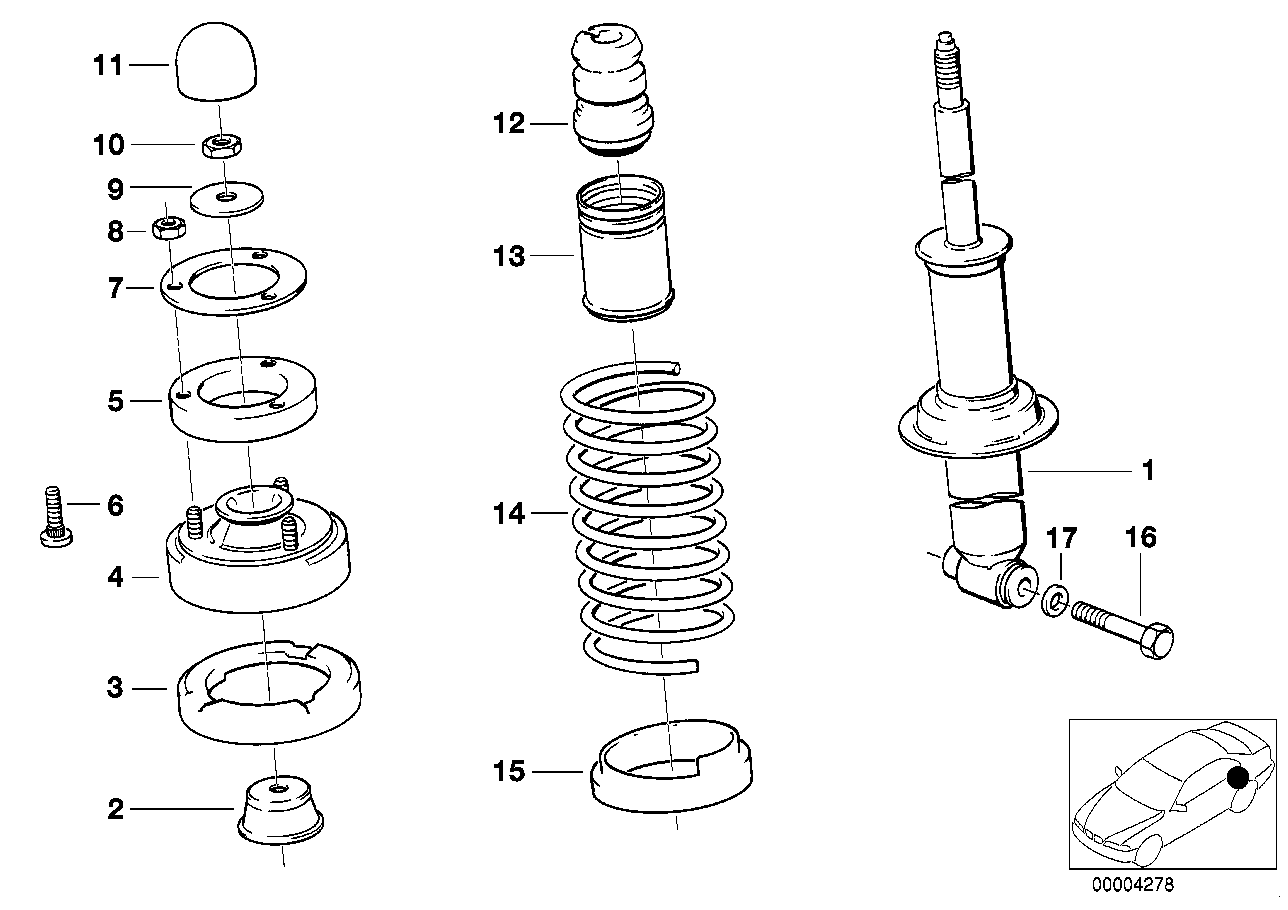 11
10
9
8
7
5
6
4
3
2
12
13
14
15
1
17
16
00004278