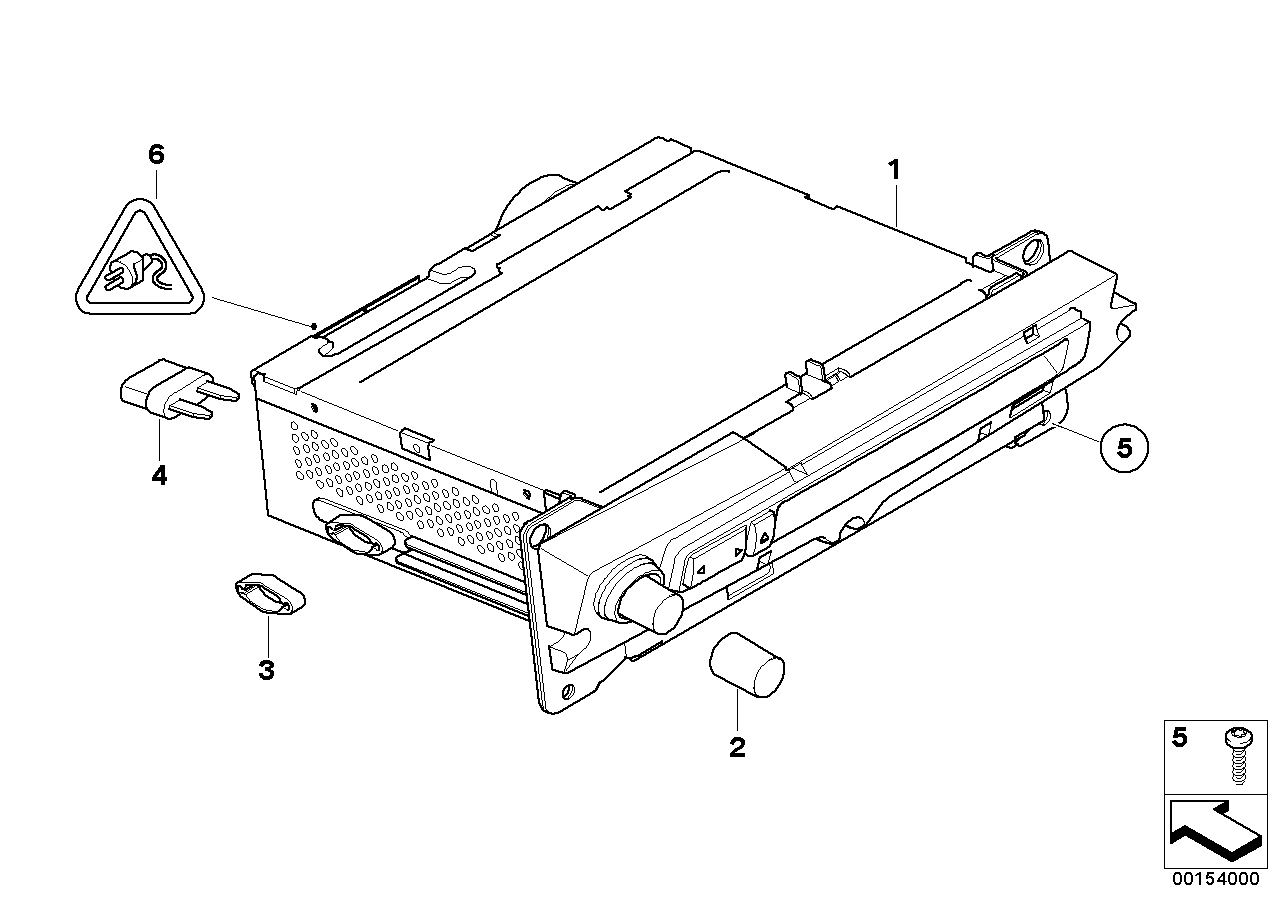 6

1

4

5

3

2

5

00154000