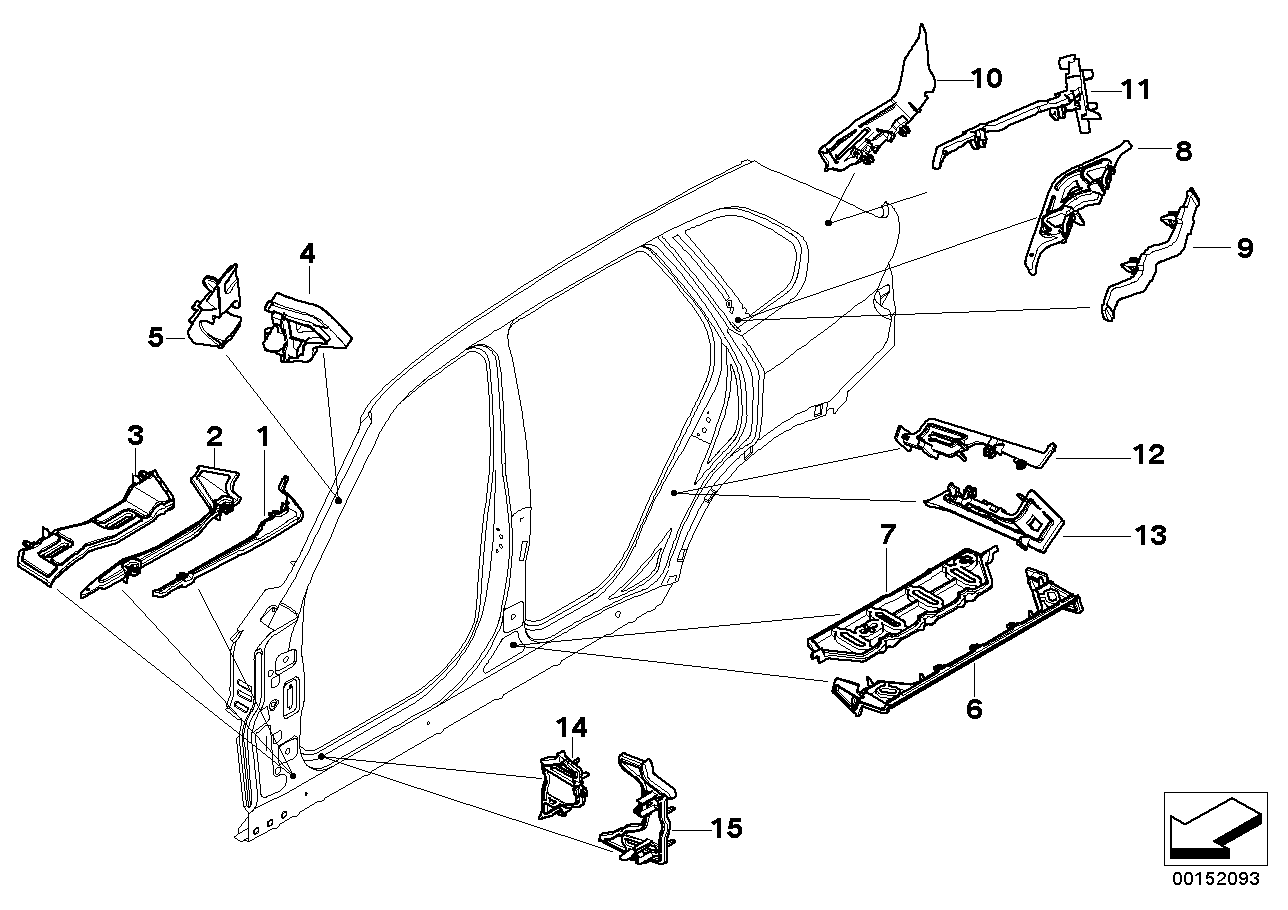 10
11
8
9
4
5
3
2
1
12
13
7
6
14
15
00152093