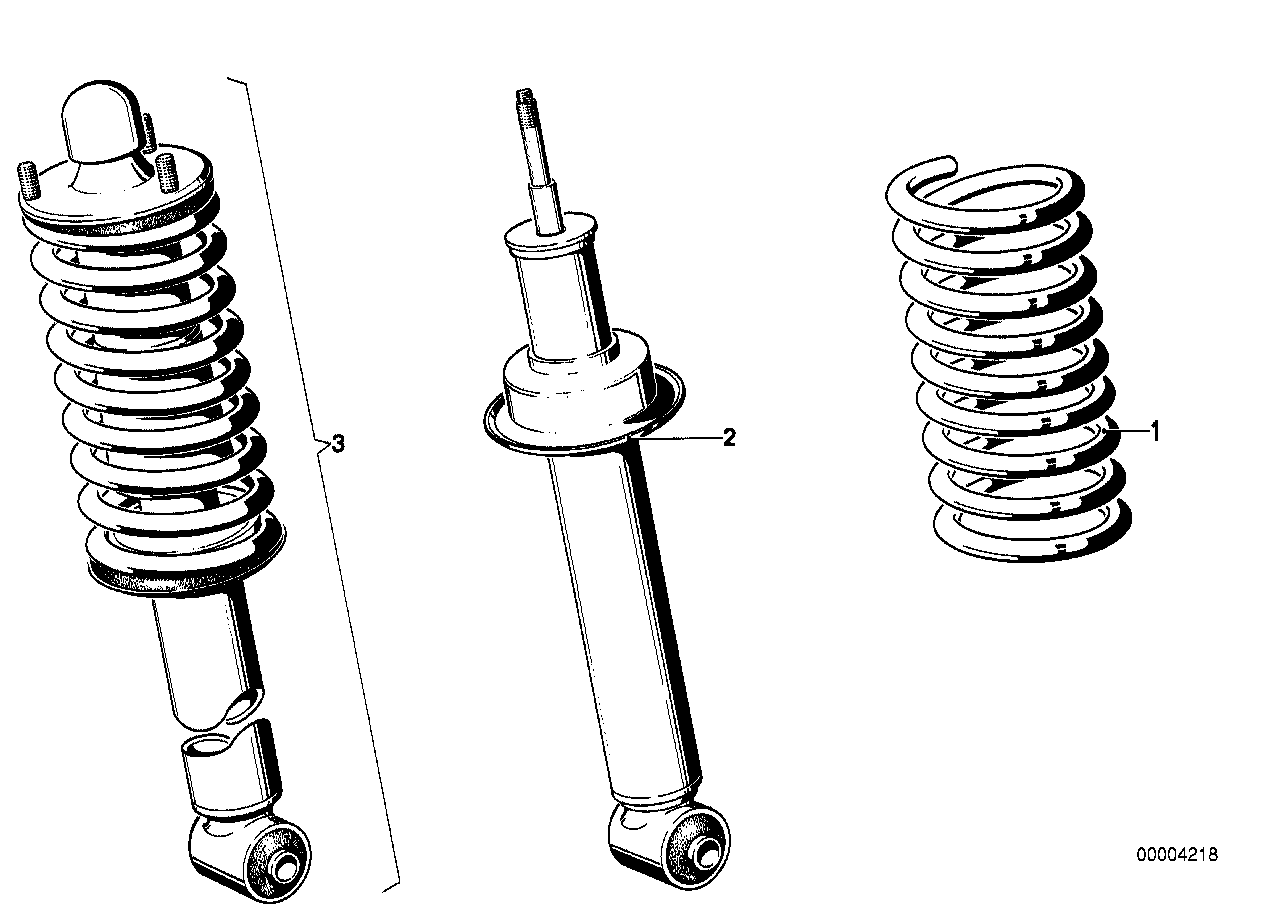 3
2
1
00004218