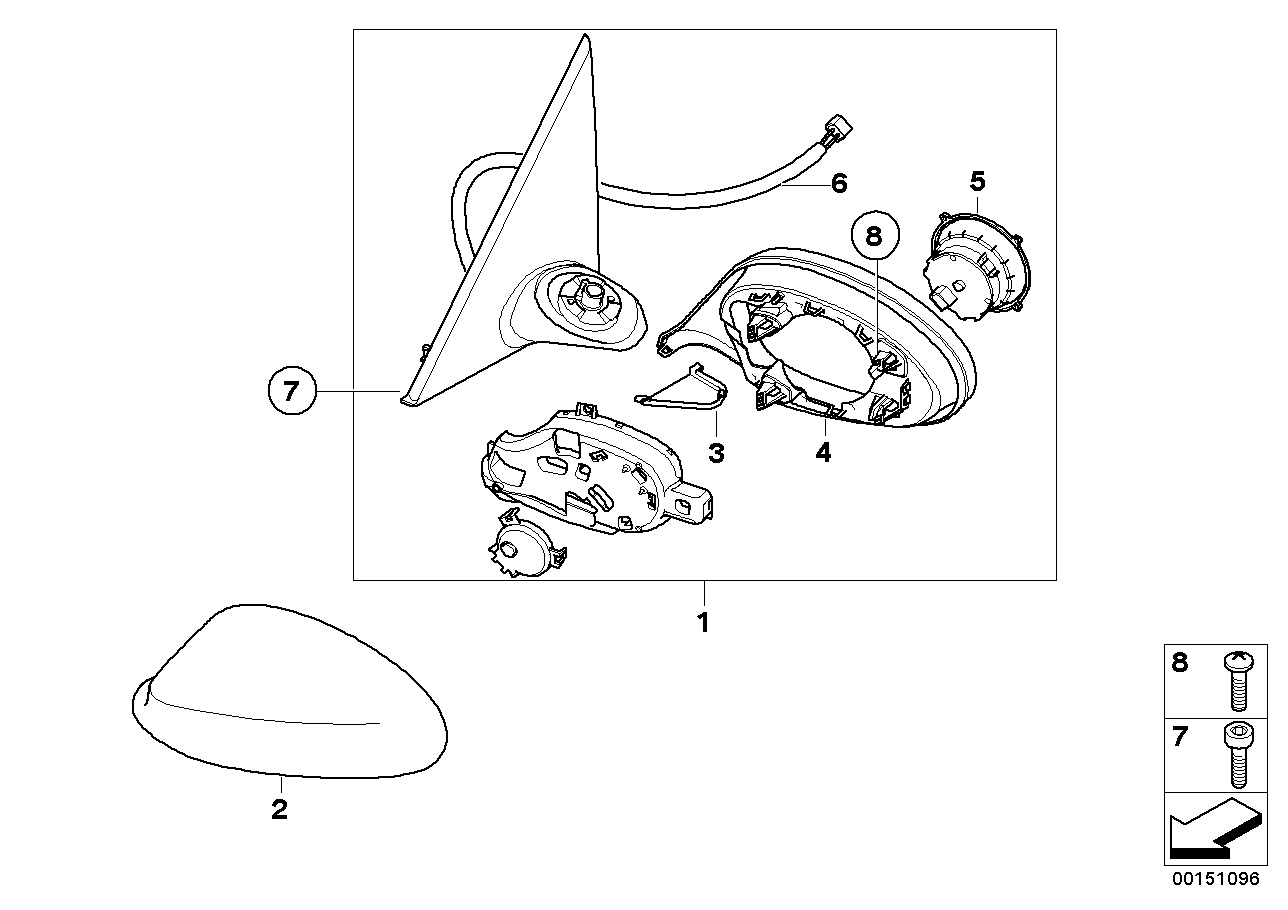 6
5
8
7
3
4
1
2
8
7
00151096