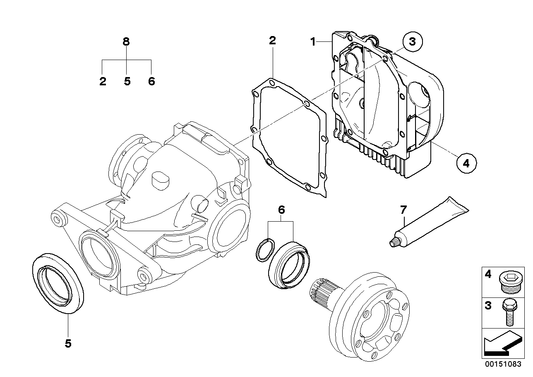 8
2 5 6
2
1
3
4
6
7
5
4
3
00151083