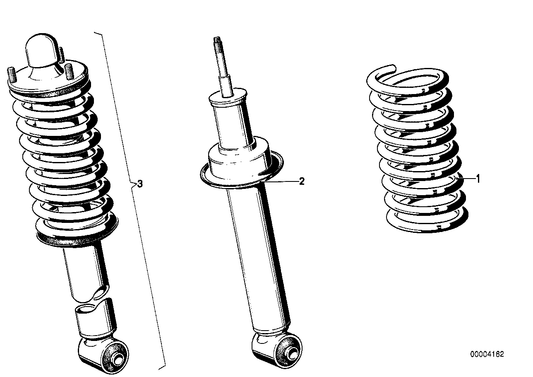 3

2

1

00004182