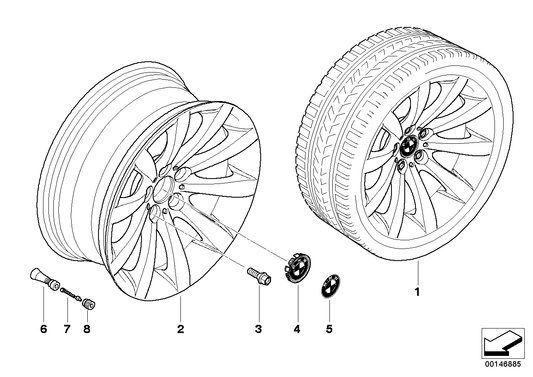 1
6 7 8
2
3
4
5
00146885