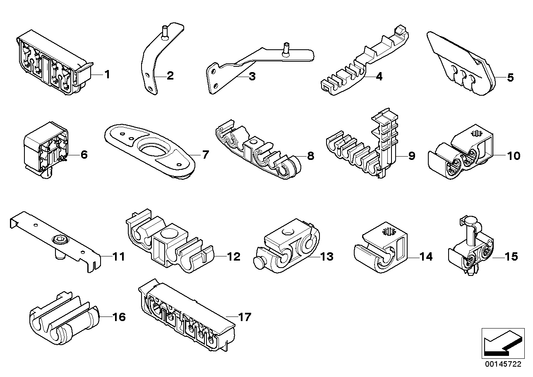 1
2
3
4
5
6
7
8
9
10
11
12
13
14
15
16
17
00145722