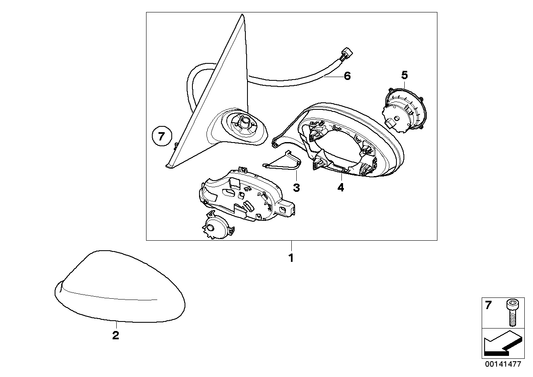 6
5
7
3
4
1
2
7
00141477