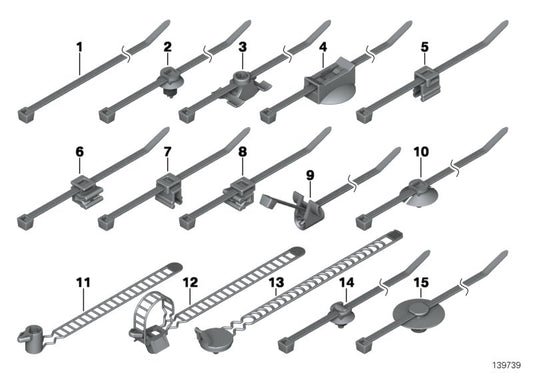 1
2
3
4
5
6
7
8
9
10
11
12
13
14
15
139739