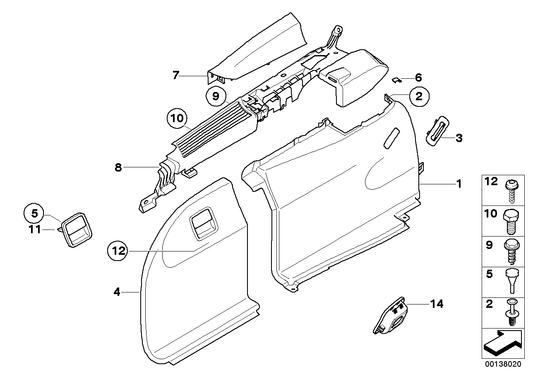 7
9
6
2
10
3
8
1
5
11
12
4
14
12
10
9
5
2
00138020