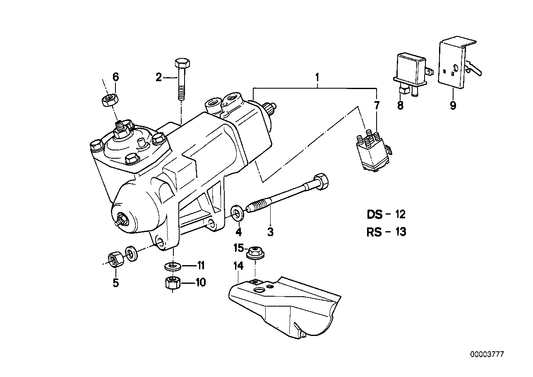 6
2
1
7
8
9
DS - 12
RS - 13
4
3
15
14
5
11
10
00003777