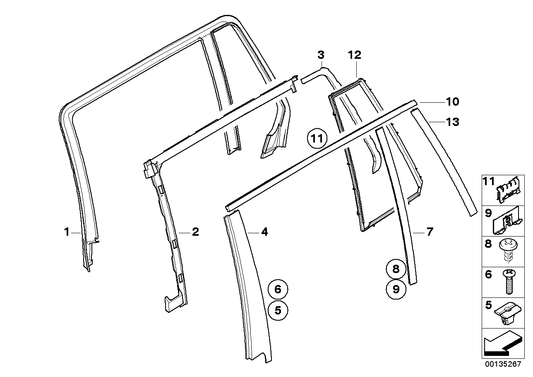 3
12
10
13
11
1
2
4
7
8
9
6
5
11
9
8
6
5
00135267