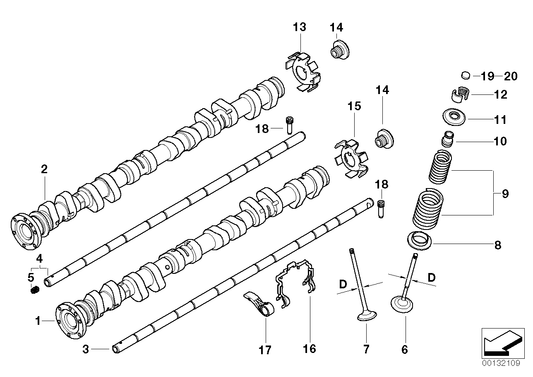 13
14
19
20
12
14
15
11
18
10
2
9
18
8
4
5
D
D
1
3
17
16
7
6
00132109