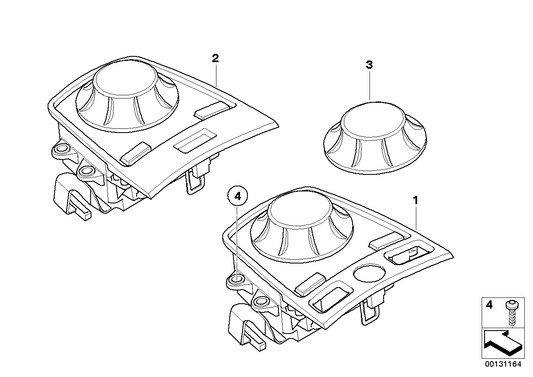 2

3

4

1

4

00131164