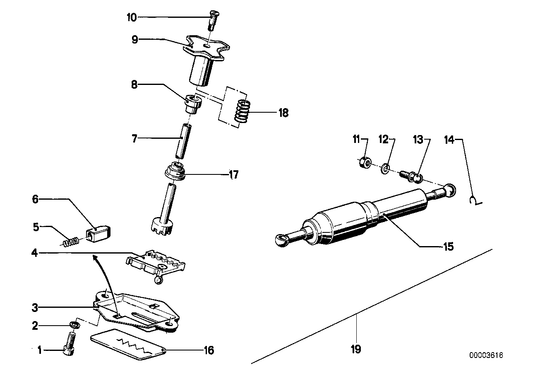 10
9
8
18
7
17
6
5
4
3
2
1
16
11
12
13
14
15
19
00003616