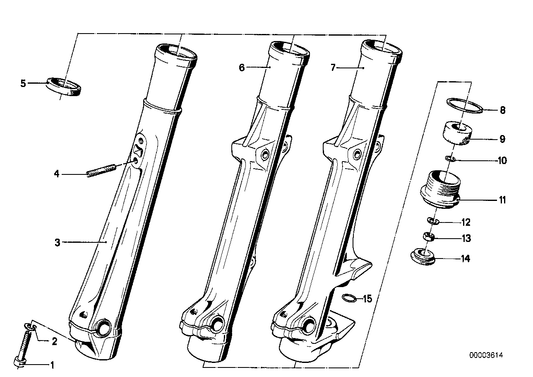 5
6
7
8
9
10
4
11
12
3
13
14
15
2
1
00003614