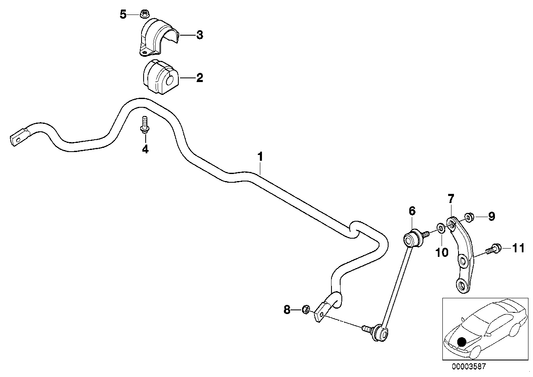 5
3
2
4
1
7
6
9
10
11
8
00003587