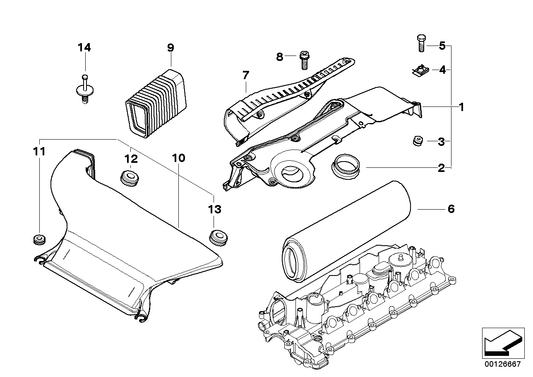 14
9
8
7
5
4
1
3
2
11
12
10
13
6
00126667