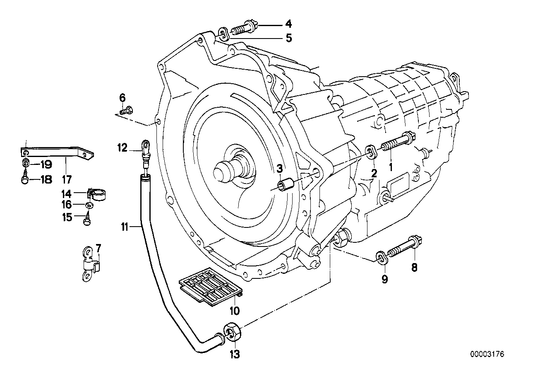 4
5
6
12
19
18
17
14
16
15
11
7
3
2
1
9
8
10
13
00003176