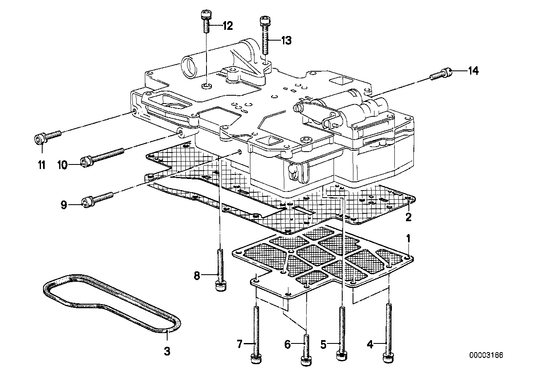 12
13
14
11
10
9
2
1
8
3
7
6
5
4
00003166