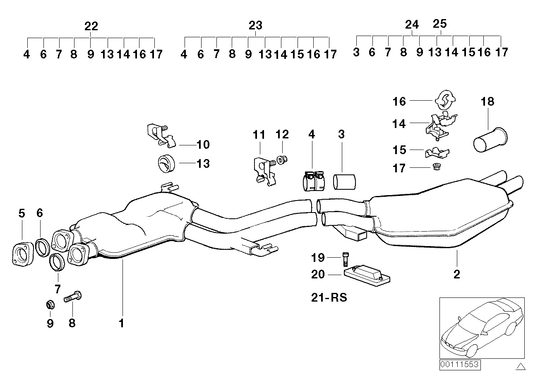 22
4 6 7 8 9 13 14 16 17

23
4 6 7 8 9 13 14 15 16 17

24 25
3 6 7 8 9 13 14 15 16 17

16
18
14
15
17
10
13
11
12
4
3
5
6
7
9
8
1
19
20
21-RS
2

00111553