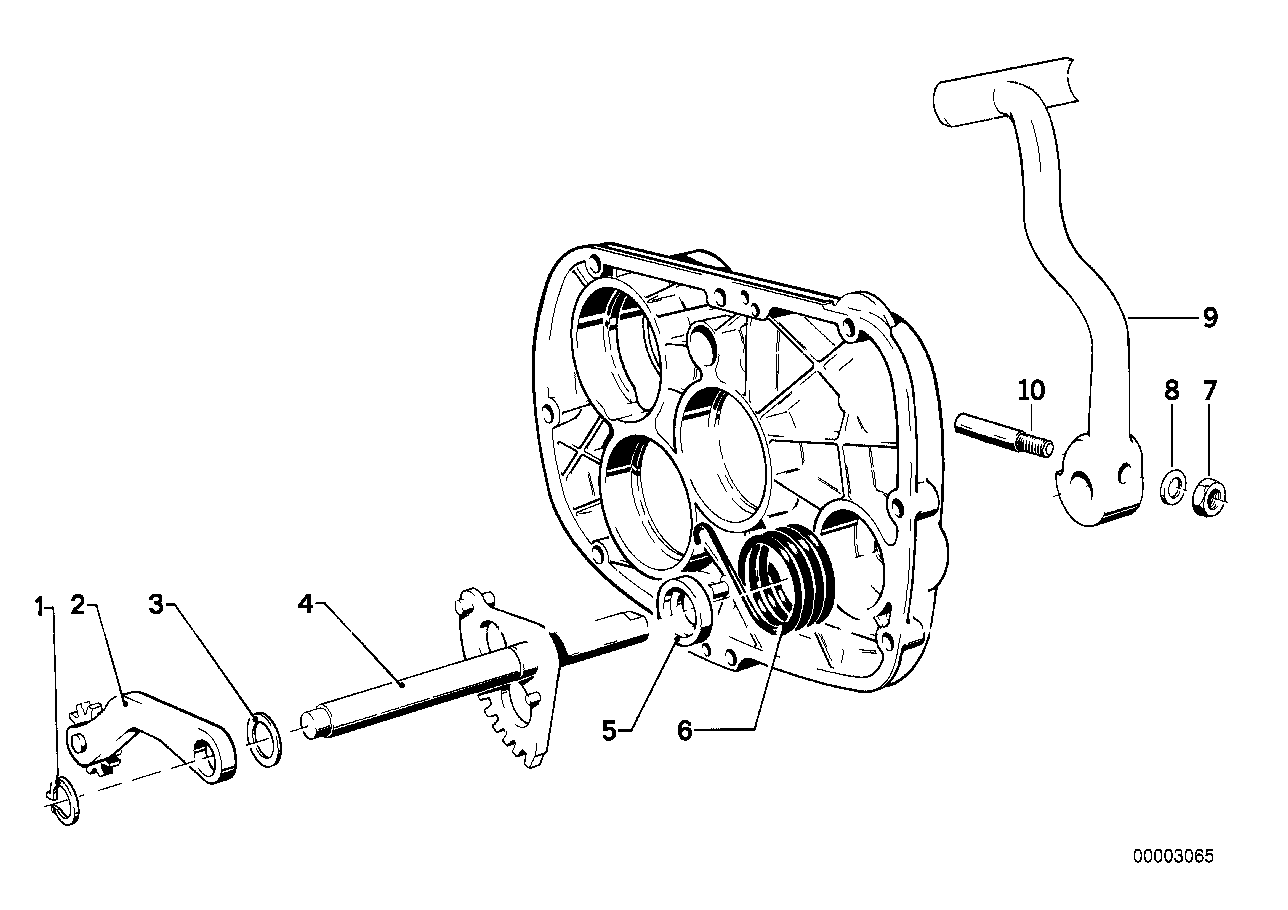 9
10
8
7
1
2
3
4
5
6
00003065