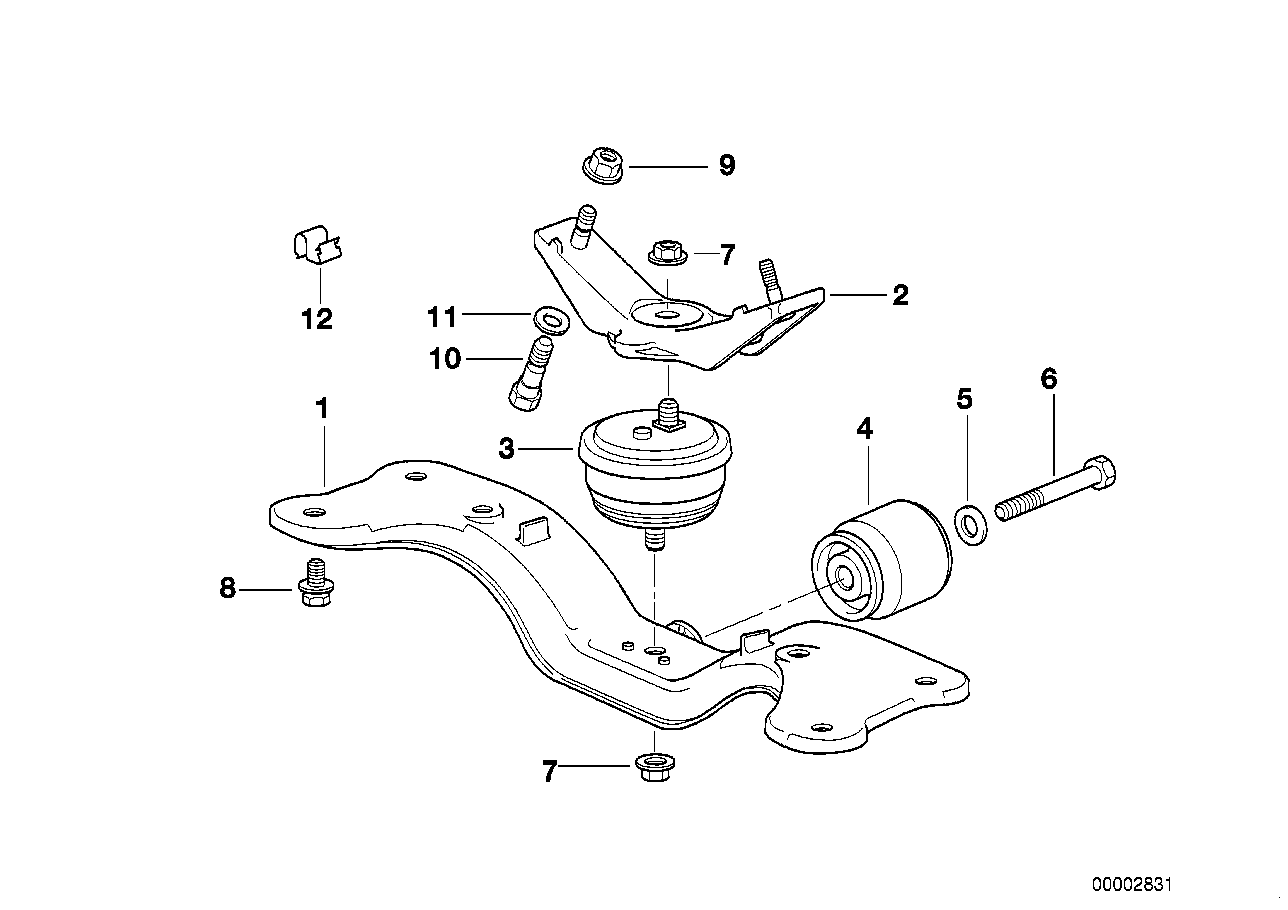 9
7
2
12
11
10
1
3
4
5
6
8
7
00002831