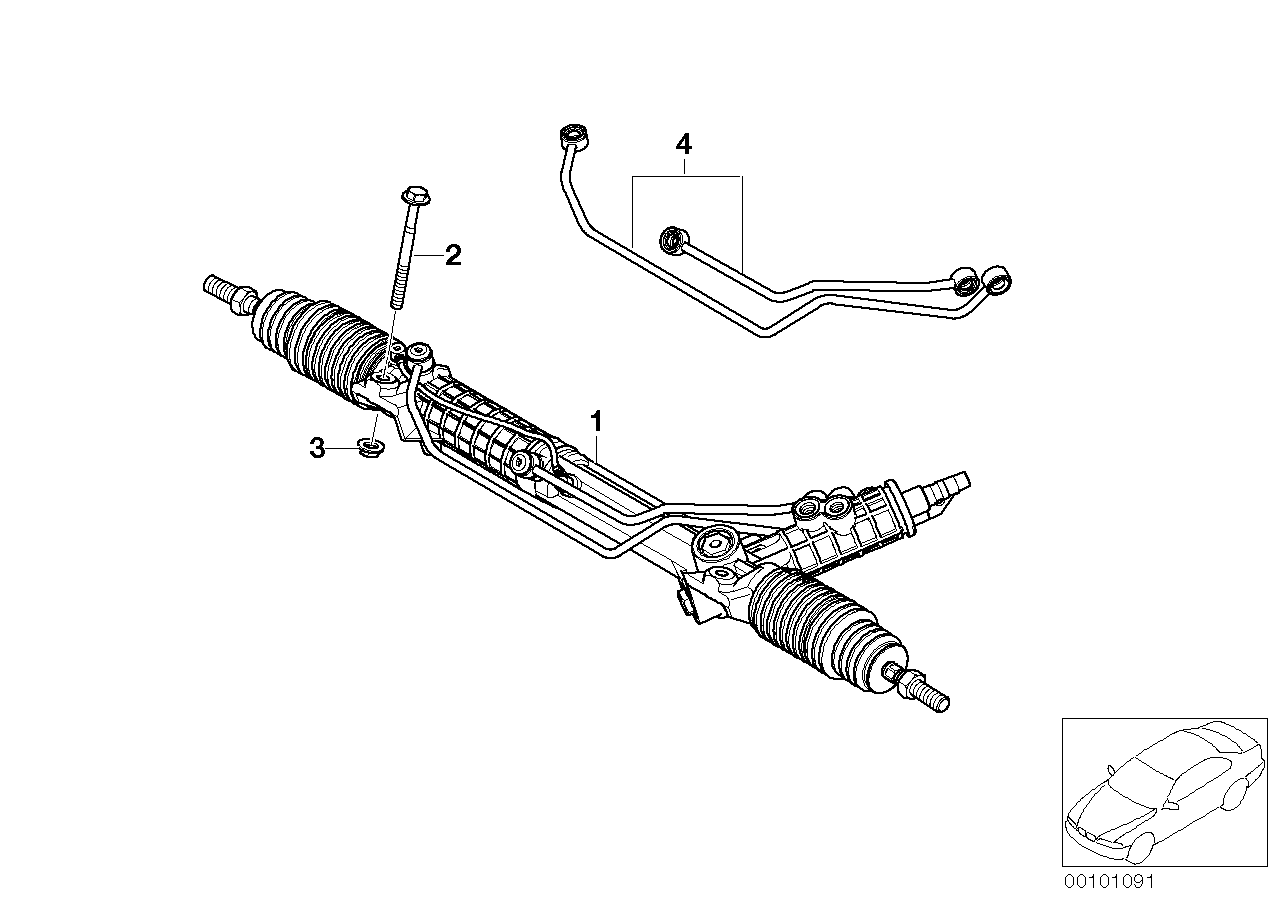 4
2
1
3
00101091