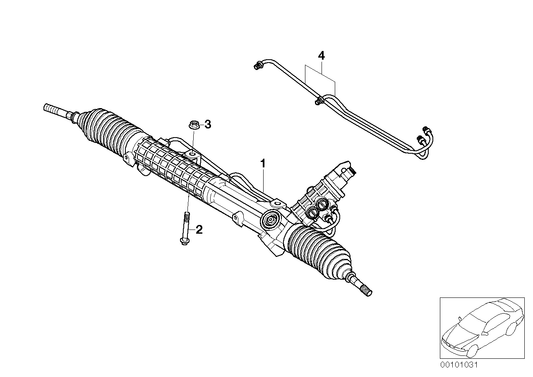 4
3
1
2
00101031