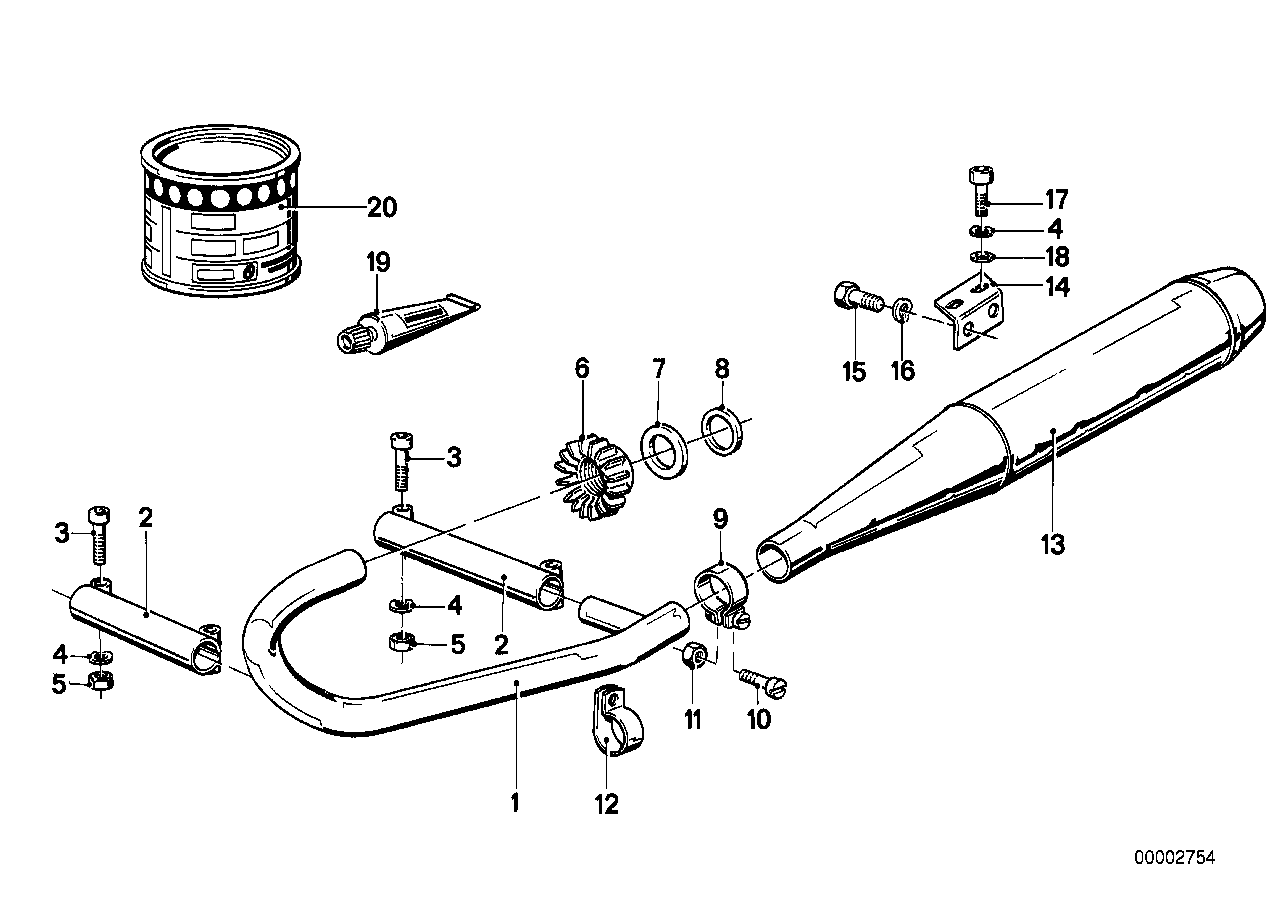 20
19
17
4
18
14
15
16
6
7
8
3
3
2
9
13
4
5
2
4
5
11
10
1
12
00002754