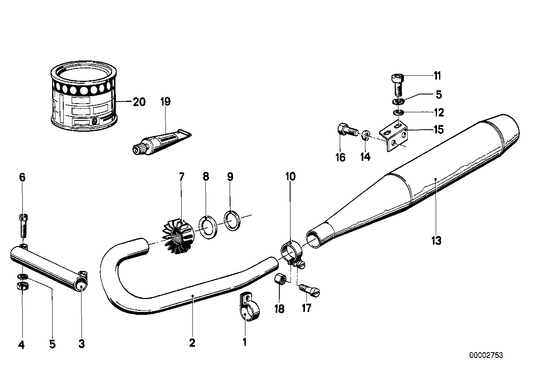 20
19
11
5
12
15
16
14
6
7
8
9
10
13
18
17
4
5
3
2
1
00002753