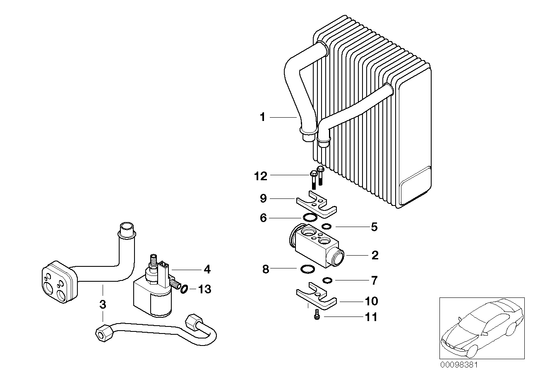 1
12
9
6
5
2
8
7
10
11
4
13
3
00098381