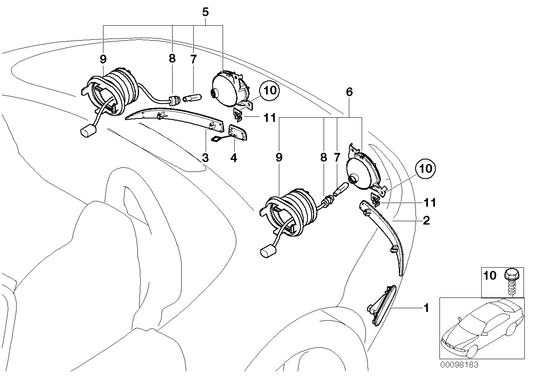 5
9
8
7
10
11
3
4
6
9
8
7
10
11
2
10
1
00098183