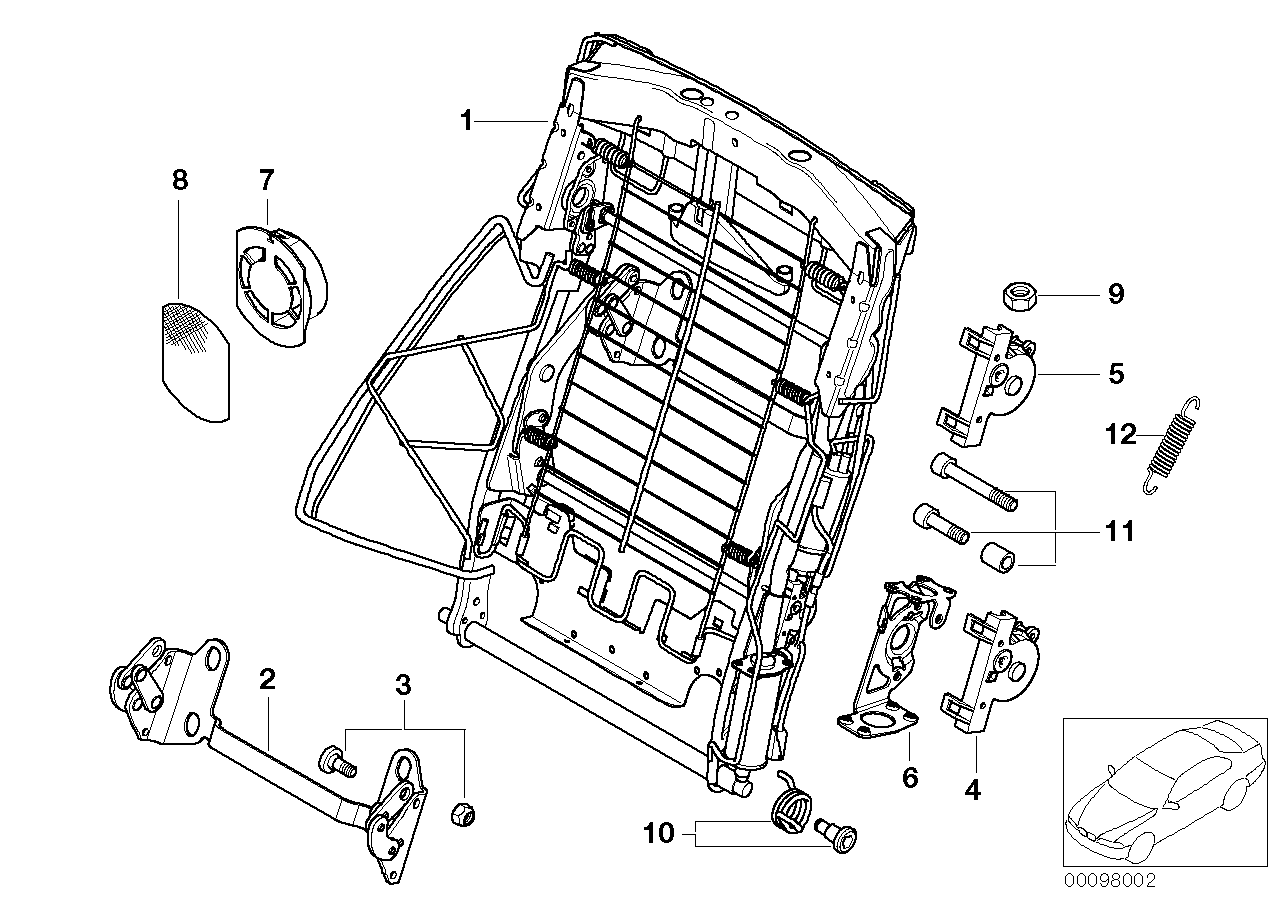 1
8
7
9
5
12
11
2
3
6
4
10
00098002