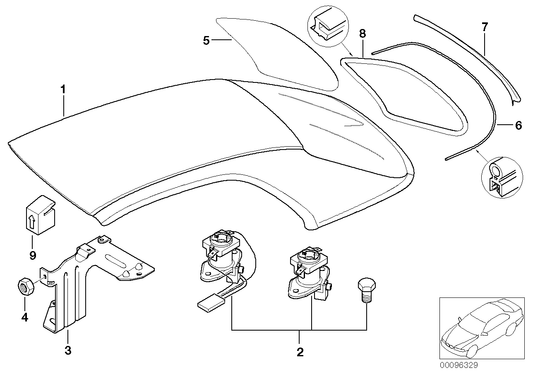 5
8
7
1
6
9
4
3
2
00096329