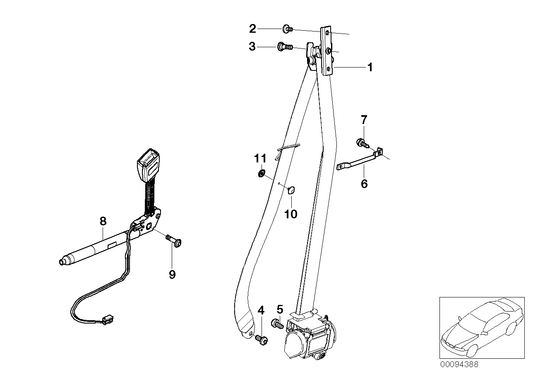 2
3
1
7
11
6
10
8
9
4
5
00094388