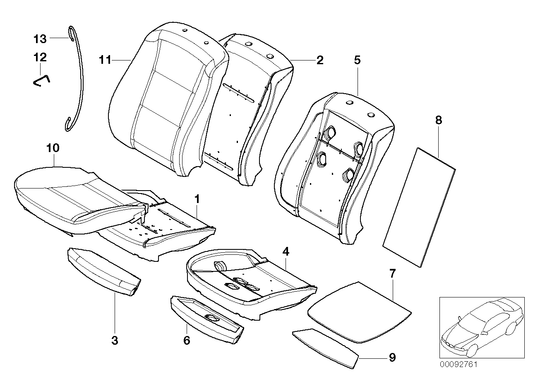 13
12
11
2
5
8
10
1
4
7
3
6
9
00092761