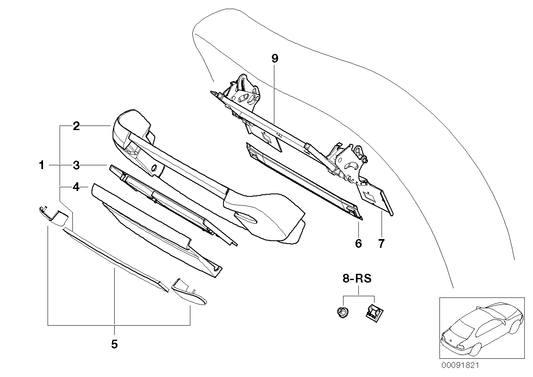 9
2
1
3
4
6
7
8-RS
5
00091821